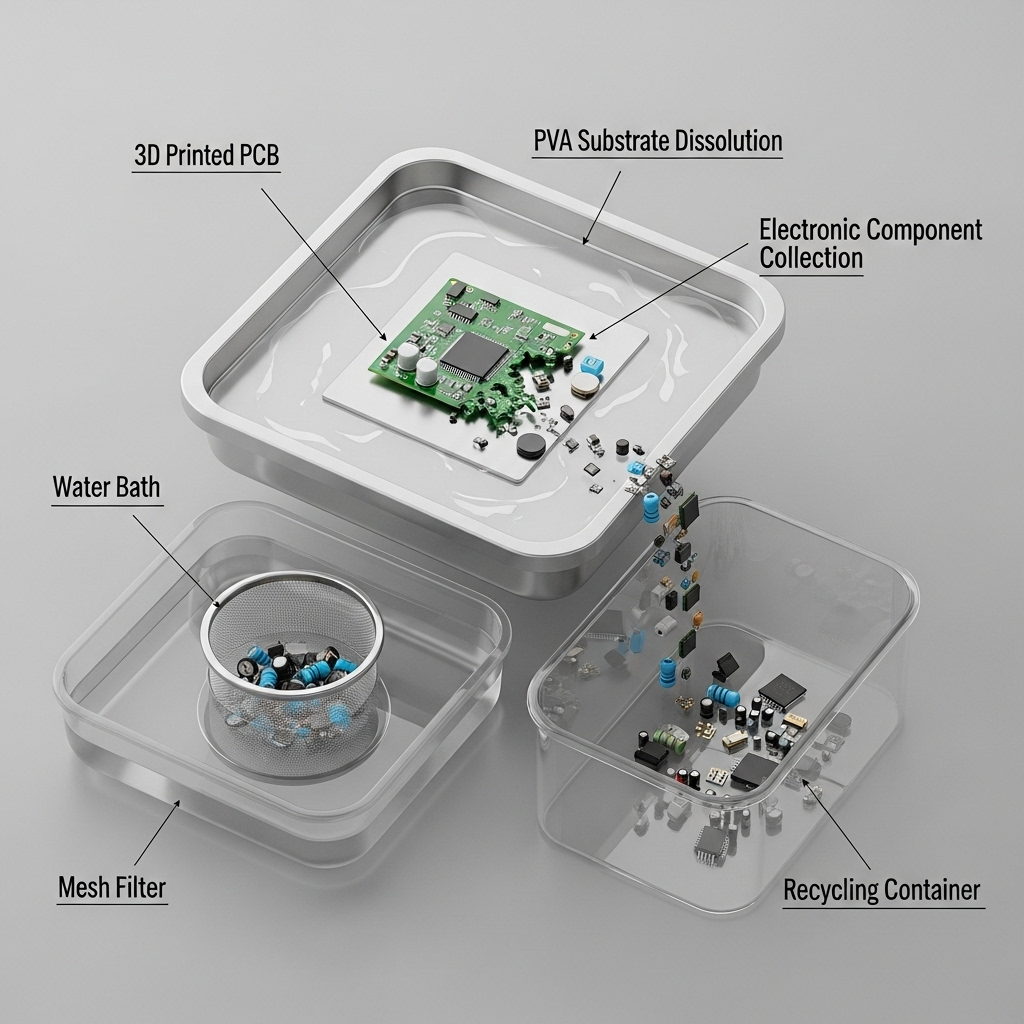 3D Printed PCB

PVA Substrate Dissolution

Electronic Component Collection

Water Bath

Mesh Filter

Recycling Container