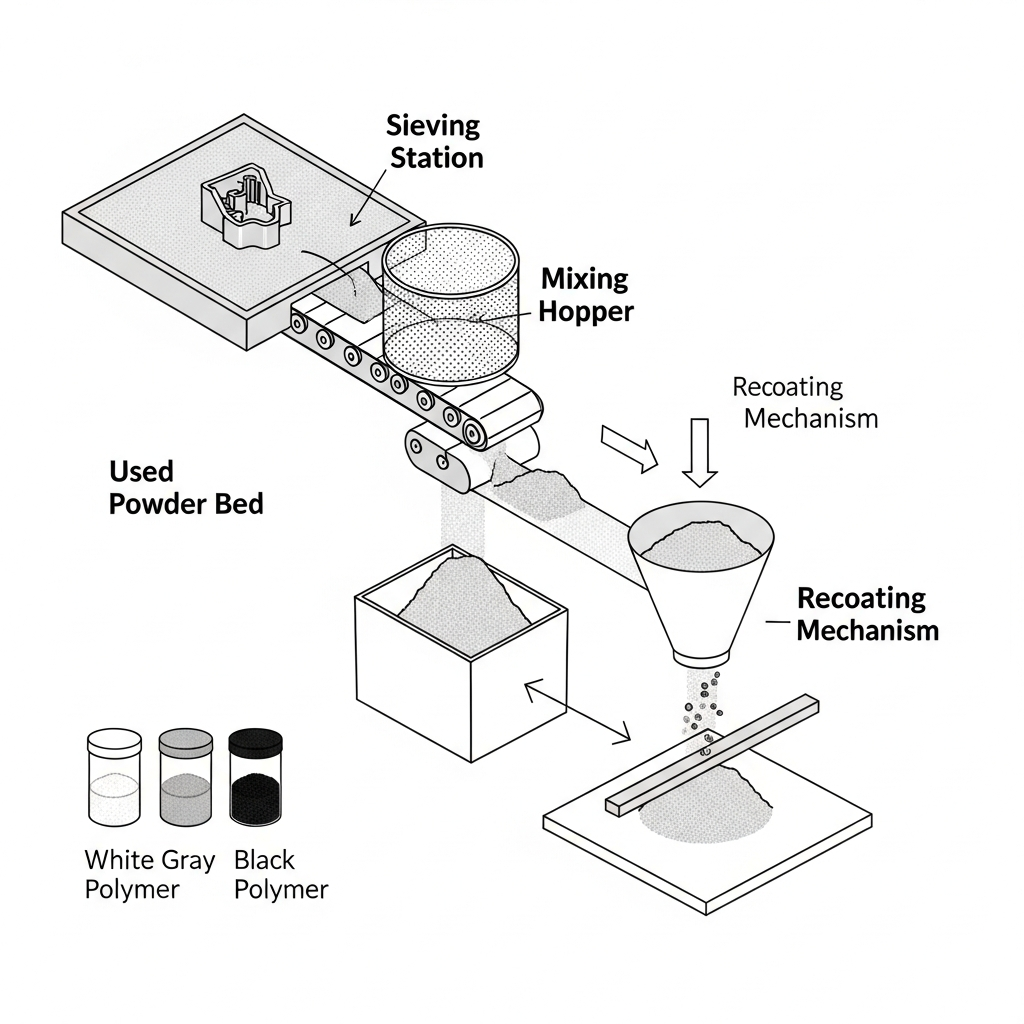 Sieving Station

Mixing Hopper

Recoating Mechanism

Used Powder Bed

Recoating Mechanism

White Gray Polymer

Black Polymer