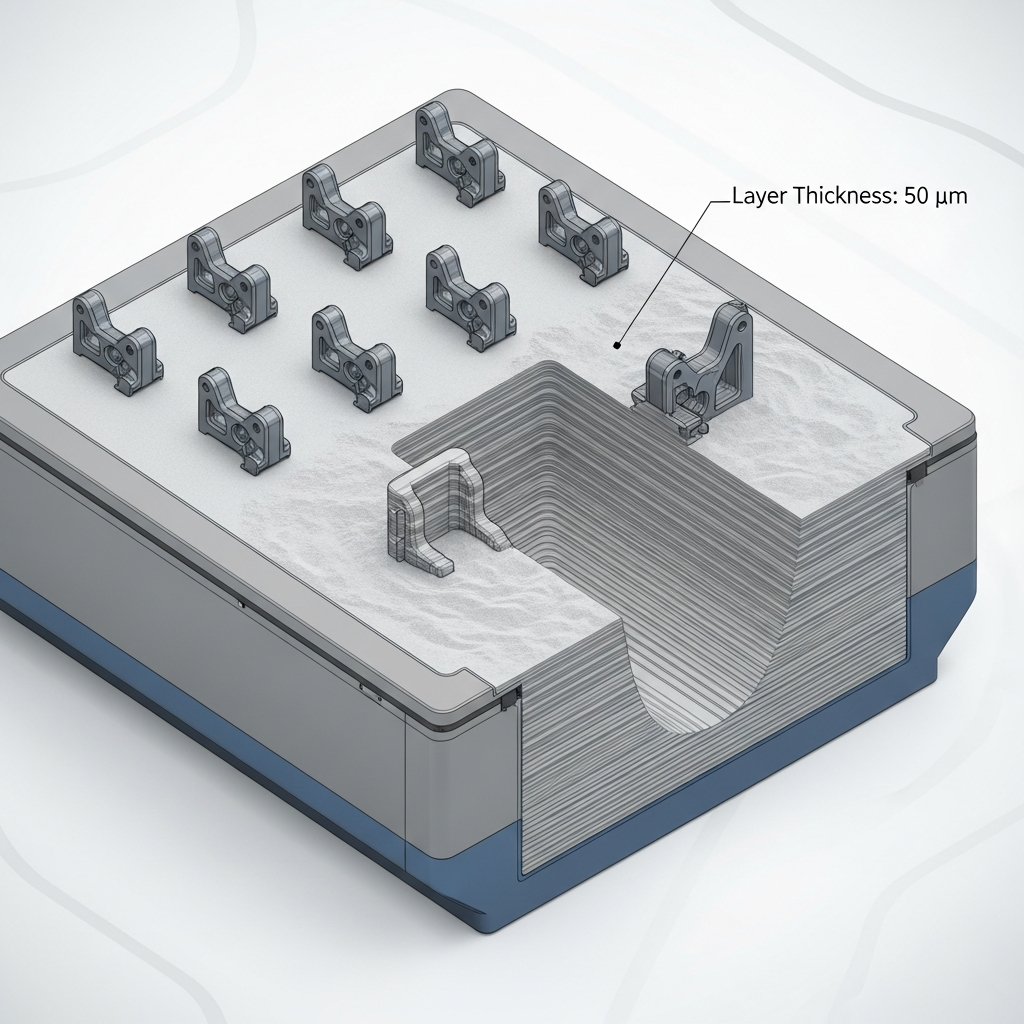 Layer Thickness: 50 µm