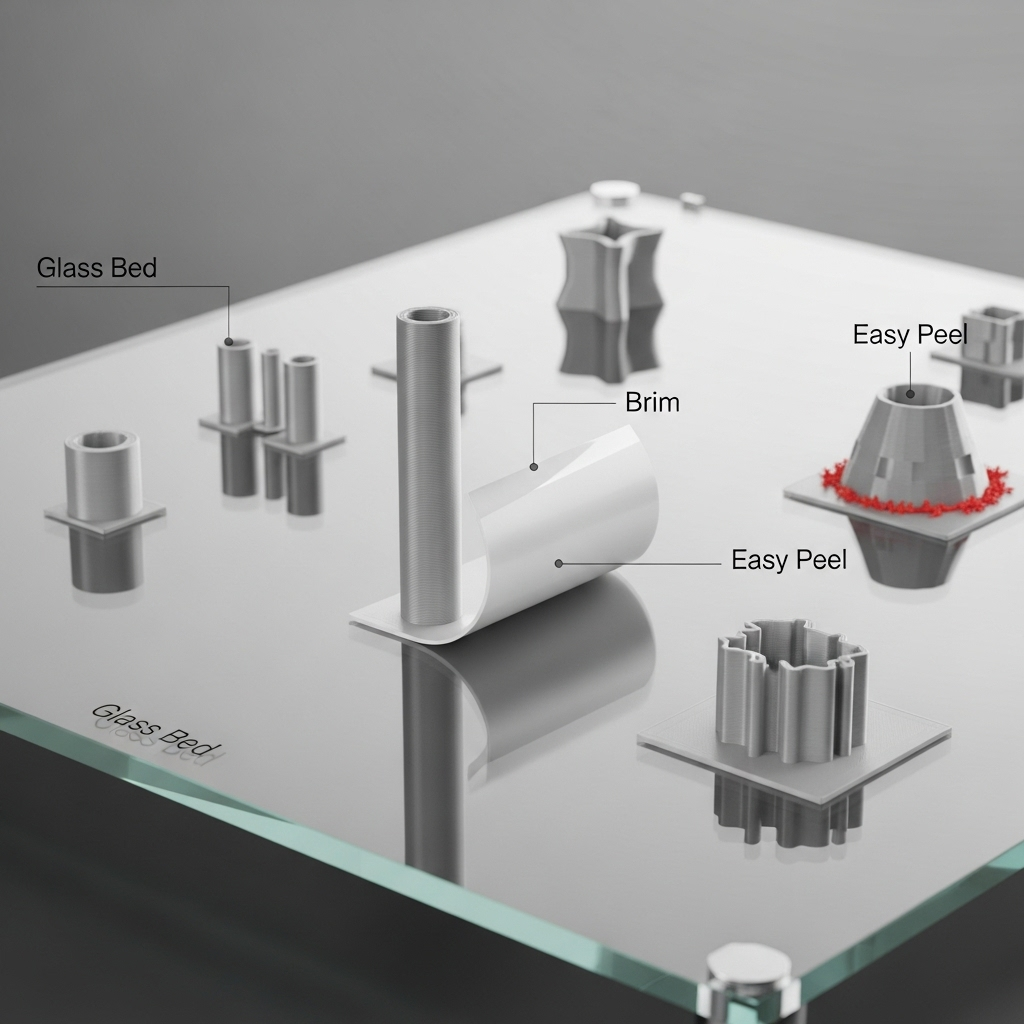 Glass Bed

Easy Peel

Brim

Easy Peel

Glass Bed